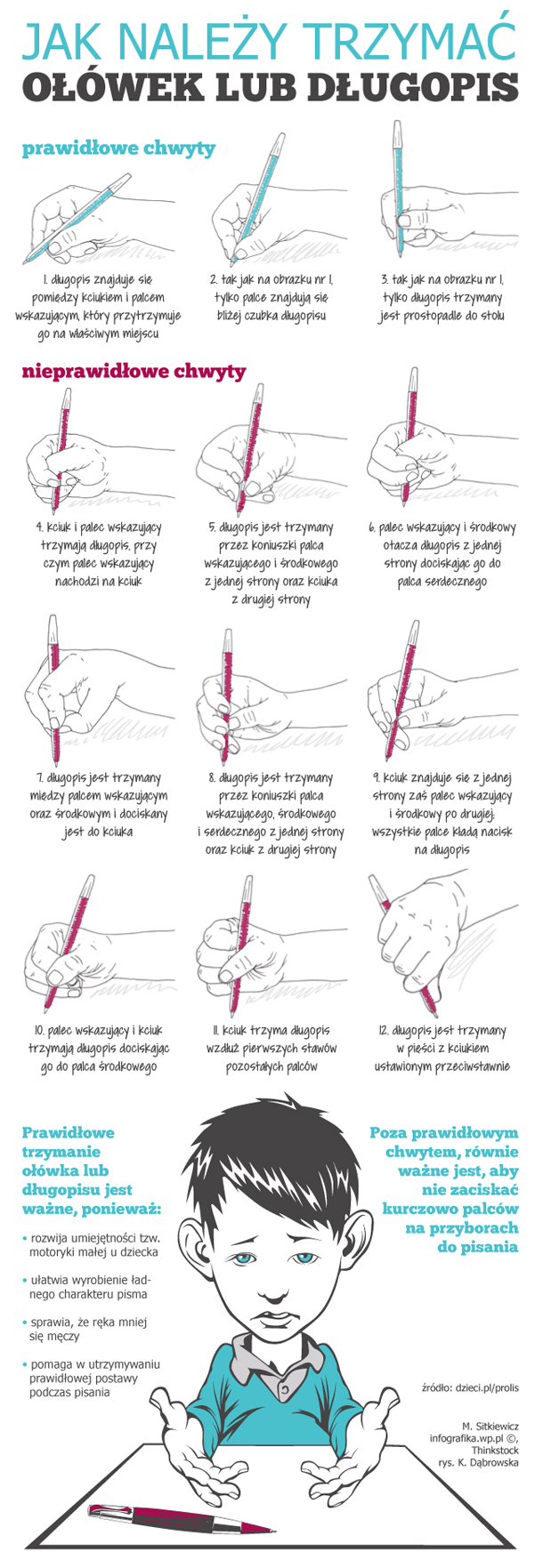 JAK NALEŻY TRZYMAĆ
OŁÓWEK LUB DŁUGOPIS

prawidłowe chwyty

1. długopis znajduje się pomiędzy kciukiem i palcem wskazującym, który przytrzymuje go na właściwym miejscu

2. tak jak na obrazku nr 1, tylko palce znajdują się bliżej czubka długopisu

3. tak jak na obrazku nr 1, tylko długopis trzymany jest prostopadle do stołu

nieprawidłowe chwyty

4. kciuk i palec wskazujący trzymają długopis, przy czym palec wskazujący nachodzi na kciuk

5. długopis jest trzymany przez koniuszki palca wskazującego i środkowego z jednej strony oraz kciuka z drugiej strony

6. palec wskazujący i środkowy otacza długopis z jednej strony dociskając go do palca serdecznego

7. długopis jest trzymany między palcem wskazującym oraz środkowym i dociskany jest do kciuka

8. długopis jest trzymany przez koniuszki palca wskazującego, środkowego i serdecznego z jednej strony oraz kciuk z drugiej strony

9. kciuk znajduje się z jednej strony zaś palec wskazujący i środkowy po drugiej; wszystkie palce kładą nacisk na długopis

10. palec wskazujący i kciuk trzymają długopis dociskając go do palca środkowego

11. kciuk trzyma długopis wzdłuż pierwszych stawów pozostałych palców

12. długopis jest trzymany w pięści z kciukiem ustawionym przeciwstawnie

Prawidłowe trzymanie ołówka lub długopisu jest ważne, ponieważ:

• rozwija umiejętności tzw. motoryki małej u dziecka

• ułatwia wyrobienie ładnego charakteru pisma

• sprawia, że ręka mniej się męczy

• pomaga w utrzymywaniu prawidłowej postawy podczas pisania

Poza prawidłowym chwytem, równie ważne jest, aby nie zaciskać kurczowo palców na przyborach do pisania

źródło: dzieci.pl/prolis

M. Sitkiewicz
infografika.wp.pl ©,
Thinkstock
rys. K. Dąbrowska